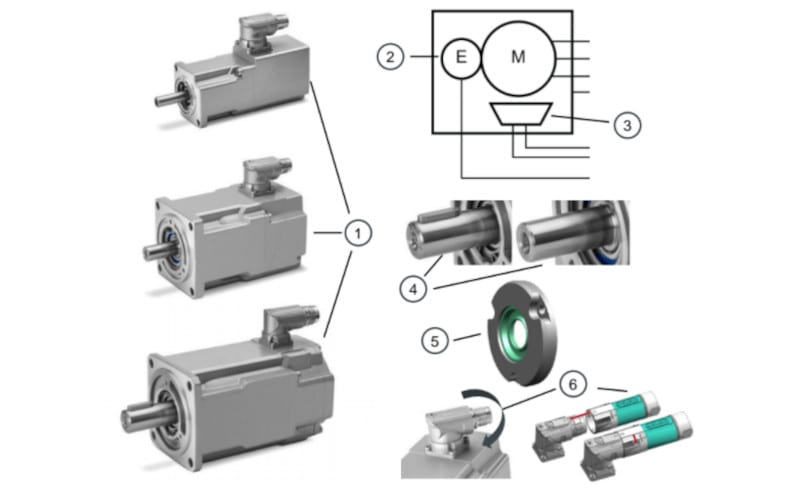 2
E
M
3
1
4
5
6