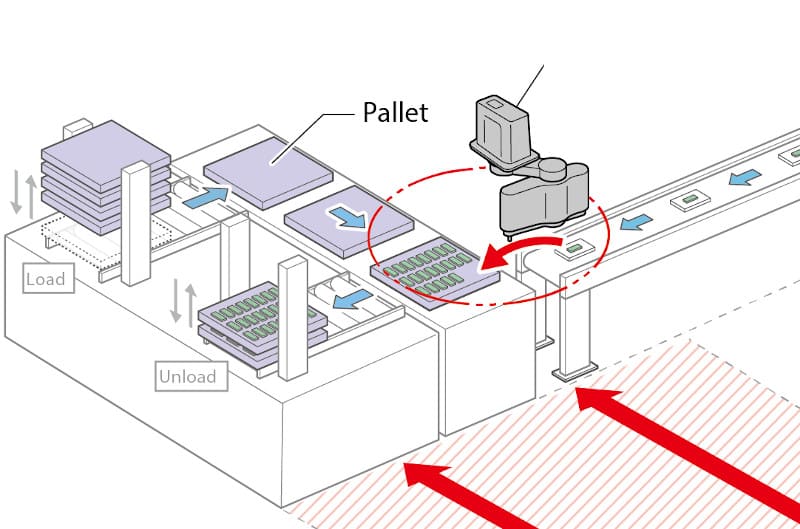 Pallet

Load

Unload